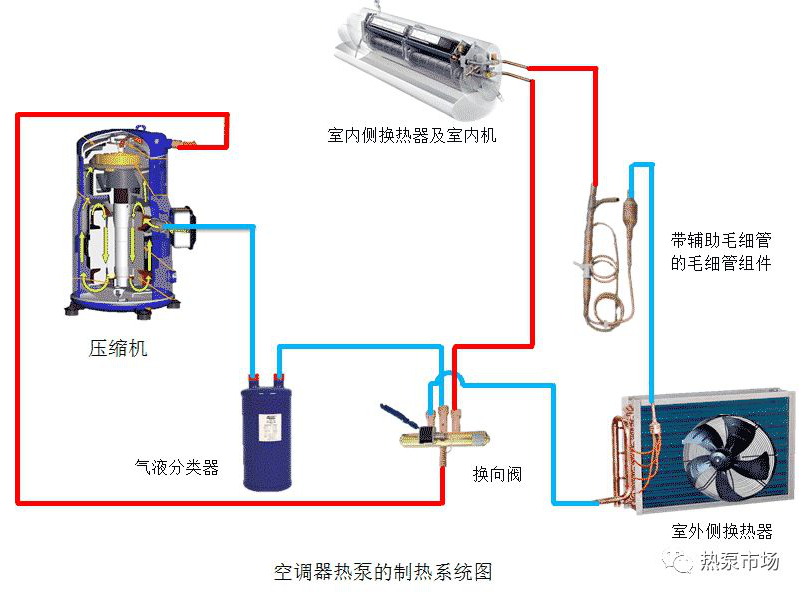 室内侧换热器及室内机

带辅助毛细管的毛细管组件

压缩机

气液分类器

换向阀

室外侧换热器

空调器热泵的制热系统图

热泵市场